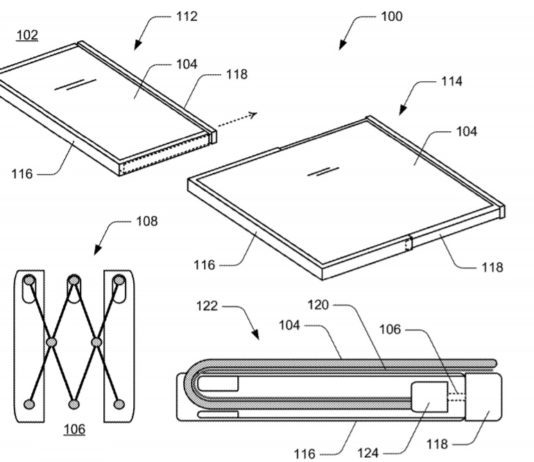 102

112

100

104

118

114

104

116

108

116

118

122

120

104

106

106

116

124

118